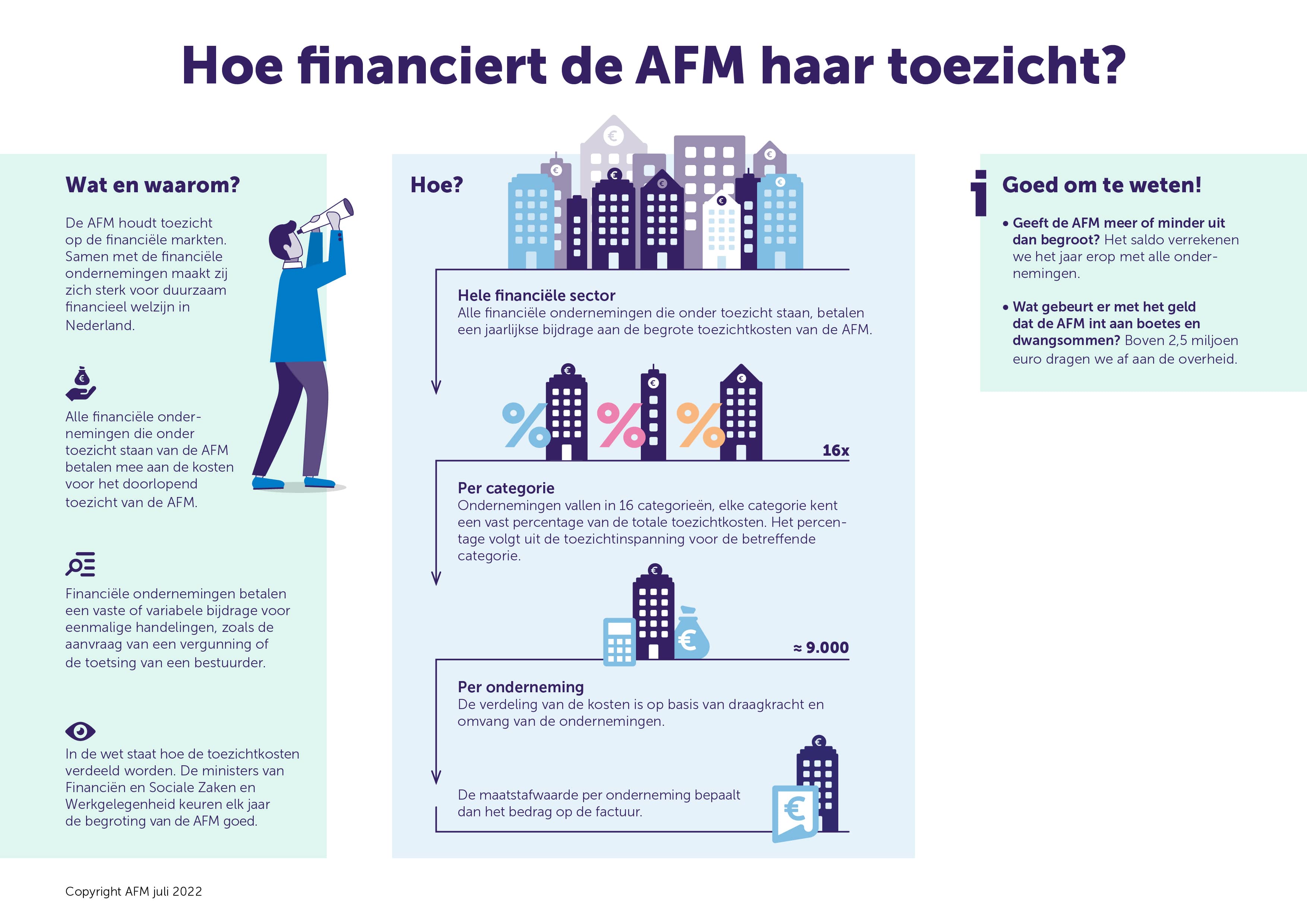 Hoe financiert de AFM haar toezicht?

Wat en waarom?

De AFM houdt toezicht op de financiële markten. Samen met de financiële ondernemingen maakt zij zich sterk voor duurzaam financieel welzijn in Nederland.

Alle financiële ondernemingen die onder toezicht staan van de AFM betalen mee aan de kosten voor het doorlopend toezicht van de AFM.

Financiële ondernemingen betalen een vaste of variabele bijdrage voor eenmalige handelingen, zoals de aanvraag van een vergunning of de toetsing van een bestuurder.

In de wet staat hoe de toezichtkosten verdeeld worden. De ministers van Financiën en Sociale Zaken en Werkgelegenheid keuren elk jaar de begroting van de AFM goed.

Hoe?

Hele financiële sector
Alle financiële ondernemingen die onder toezicht staan, betalen een jaarlijkse bijdrage aan de begrote toezichtkosten van de AFM.

16x

Per categorie
Ondernemingen vallen in 16 categorieën, elke categorie kent een vast percentage van de totale toezichtkosten. Het percentage volgt uit de toezichtinspanning voor de betreffende categorie.

≈ 9.000

Per onderneming
De verdeling van de kosten is op basis van draagkracht en omvang van de ondernemingen.

De maatstafwaarde per onderneming bepaalt dan het bedrag op de factuur.

Goed om te weten!

• Geeft de AFM meer of minder uit dan begroot? Het saldo verrekenen we het jaar erop met alle ondernemingen.

• Wat gebeurt er met het geld dat de AFM int aan boetes en dwangsommen? Boven 2,5 miljoen euro dragen we af aan de overheid.

Copyright AFM juli 2022